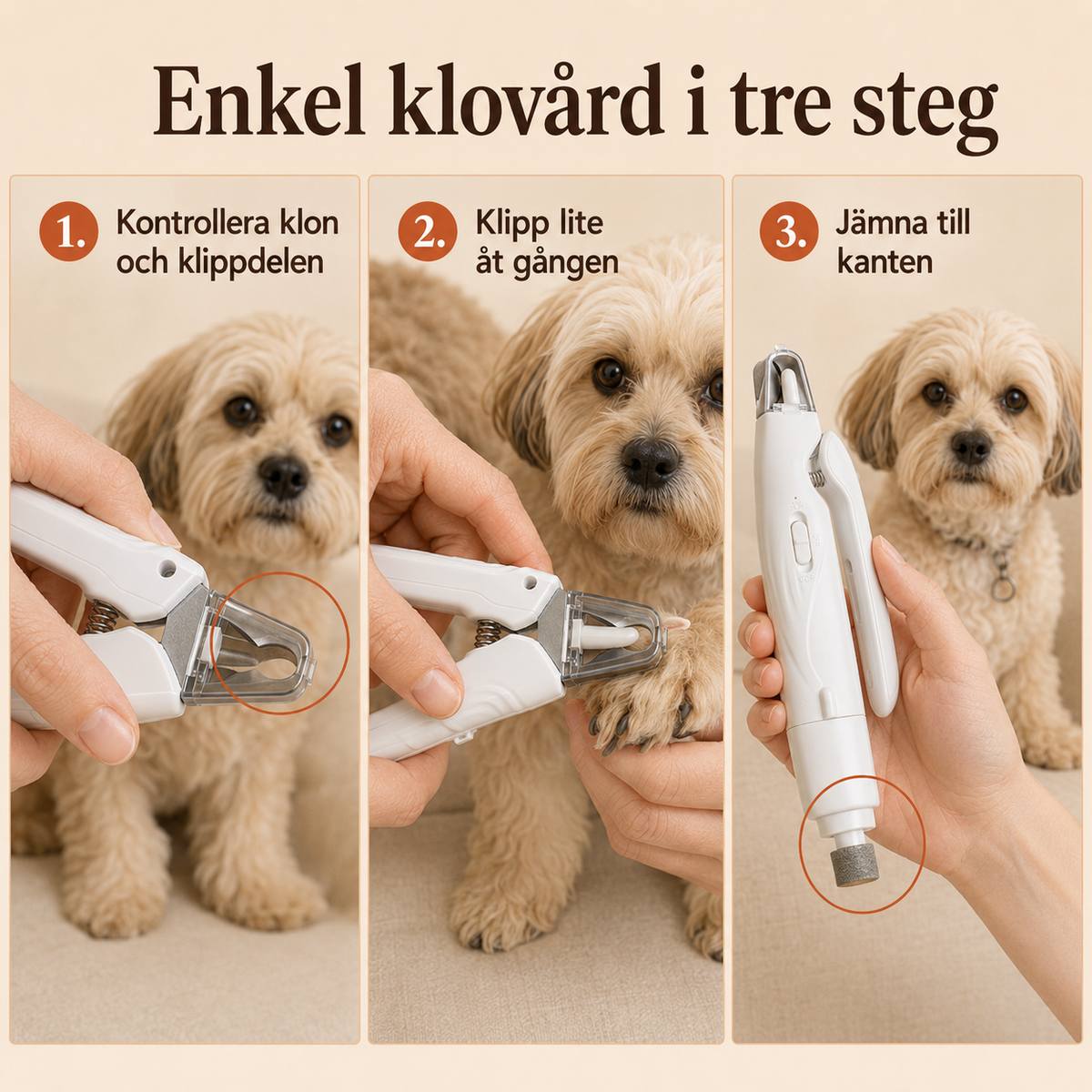 Enkel klovård i tre steg

1. Kontrollera klon och klippdelen

2. Klipp lite åt gången

3. Jämna till kanten