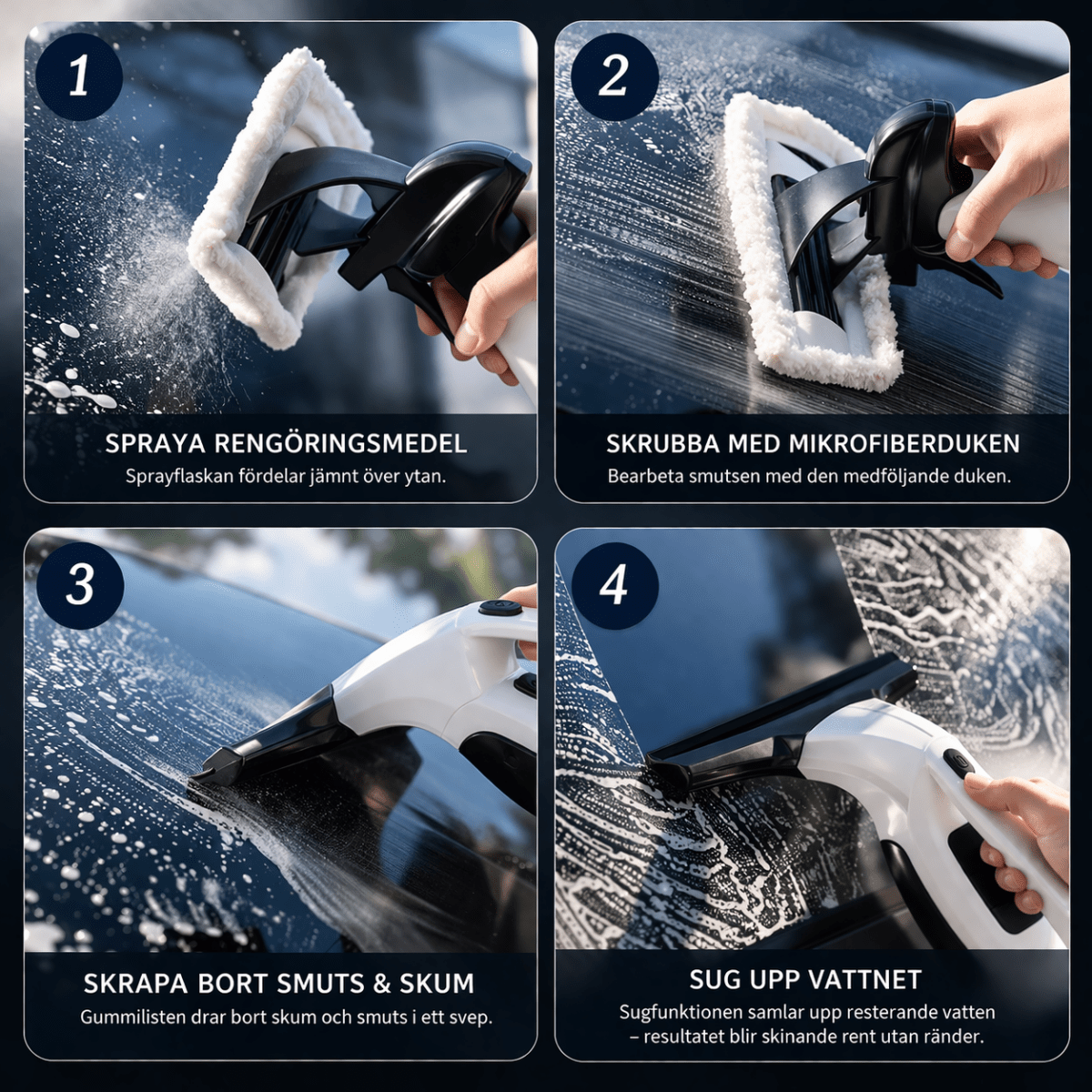 1

SPRAYA RENGÖRINGSMEDEL

Sprayflaskan fördelar jämnt över ytan.

2

SKRUBBA MED MIKROFIBERDUKEN

Bearbeta smutsen med den medföljande duken.

3

SKRAPA BORT SMUTS & SKUM

Gummilisten drar bort skum och smuts i ett svep.

4

SUG UPP VATTNET

Sugfunktionen samlar upp resterande vatten – resultatet blir skinande rent utan ränder.